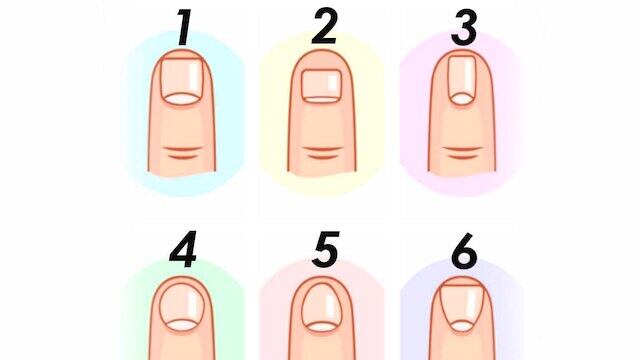 1 2 3

4 5 6