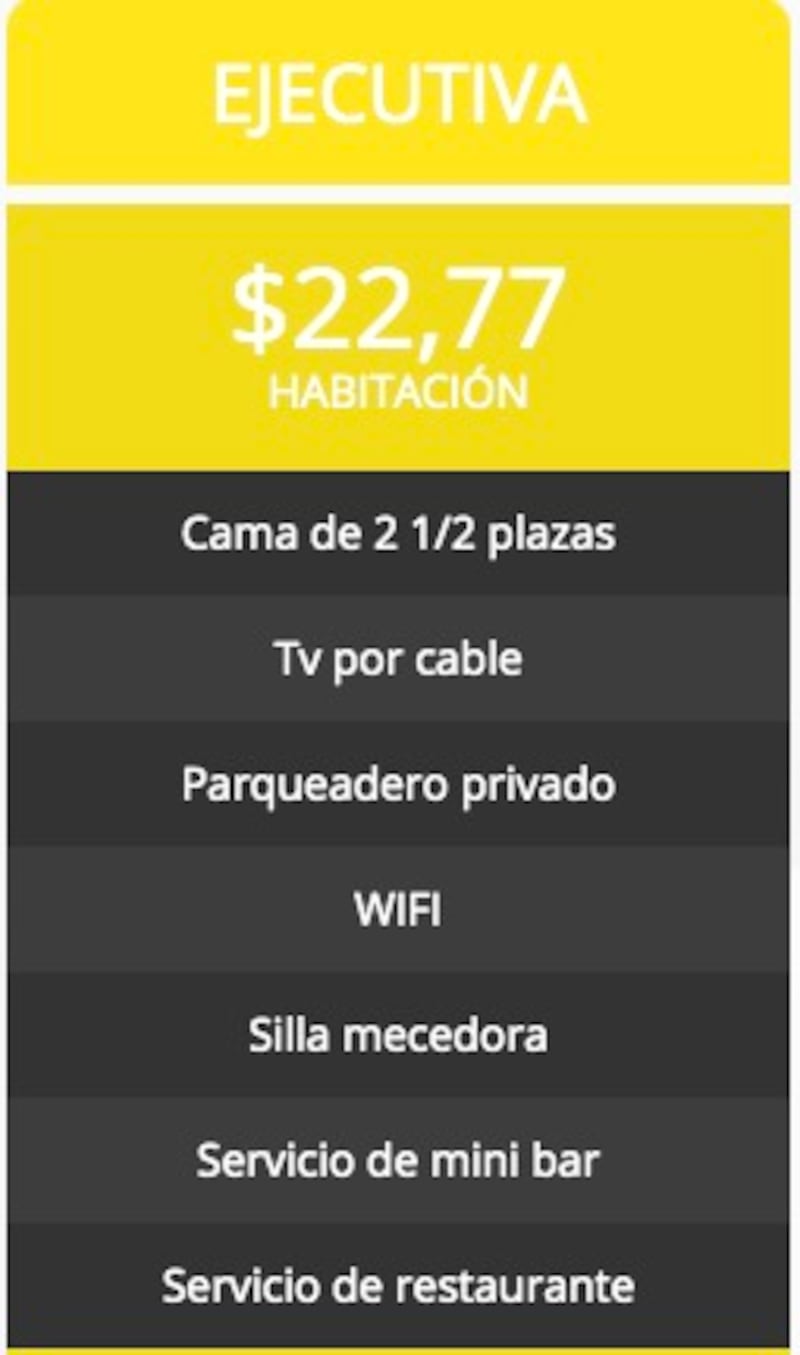 EJECUTIVA

\$22,77
HABITACIÓN

Cama de 2 1/2 plazas

Tv por cable

Parqueadero privado

WIFI

Silla mecedora

Servicio de mini bar

Servicio de restaurante